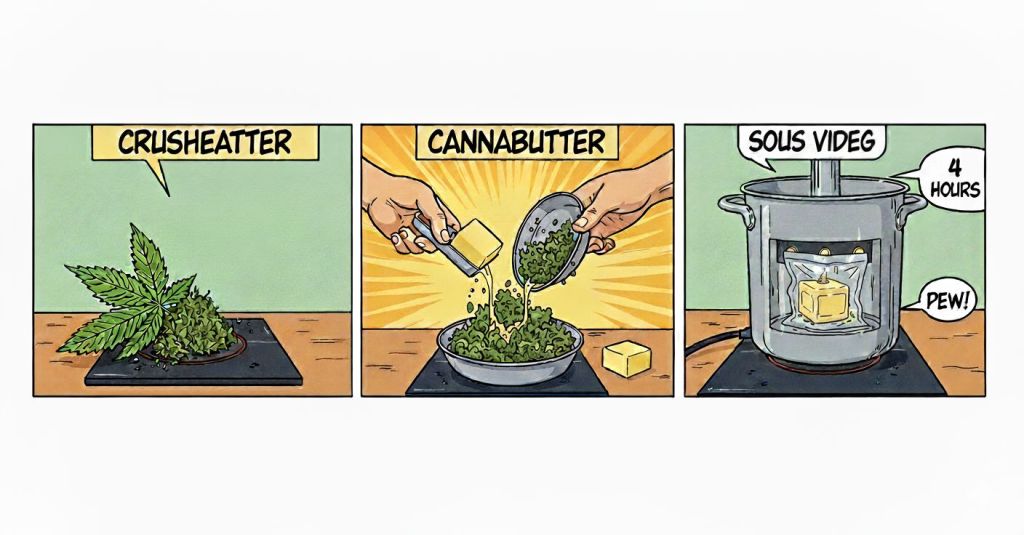 CRUSHEATTER

CANNABUTTER

SOUS VIDEG

4 HOURS

PEW!